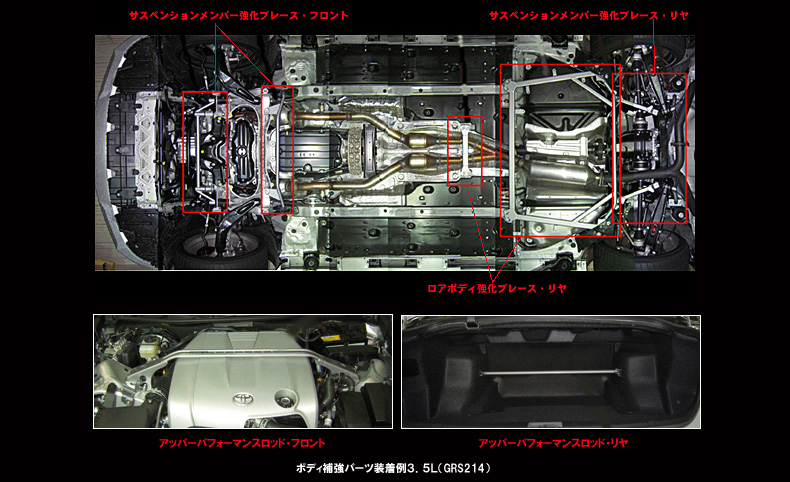 サスペンションメンバー強化ブレース・フロント

サスペンションメンバー強化ブレース・リヤ

ロアボディ強化ブレース・リヤ

アッパーパフォーマンスロッド・フロント

アッパーパフォーマンスロッド・リヤ

ボディ補強パーツ装着例3．5L（GRS214）