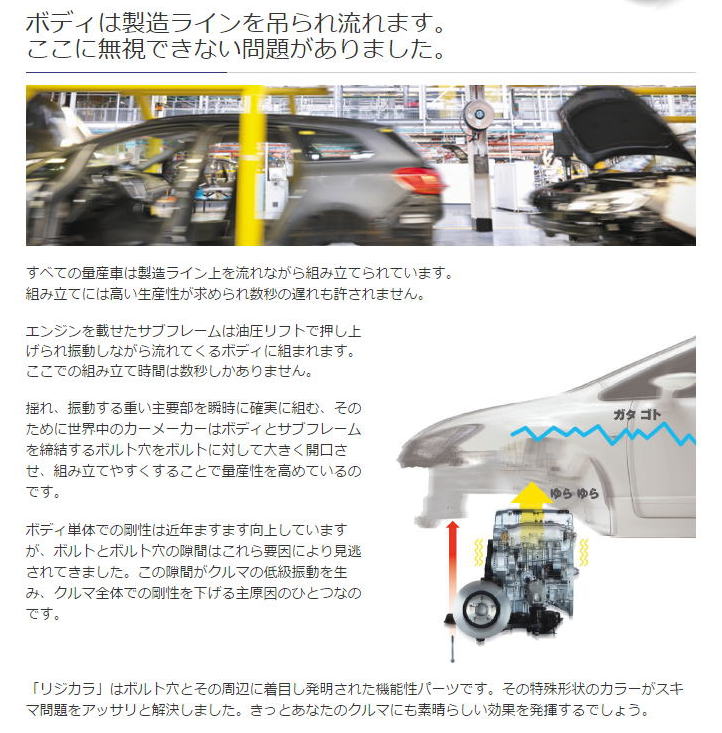 ボディは製造ラインを吊られ流れます。
ここに無視できない問題がありました。

すべての量産車は製造ライン上を流れながら組み立てられています。
組み立てには高い生産性が求められ数秒の遅れも許されません。

エンジンを載せたサブフレームは油圧リフトで押し上げられ振動しながら流れてくるボディに組まれます。ここでの組み立て時間は数秒しかありません。

揺れ、振動する重い主要部を瞬時に確実に組む、そのために世界中のカーメーカーはボディとサブフレームを締結するボルト穴をボルトに対して大きく開口させ、組み立てやすくすることで量産性を高めているのです。

ボディ単体での剛性は近年ますます向上していますが、ボルトとボルト穴の隙間はこれら要因により見逃されてきました。この隙間がクルマの低級振動を生み、クルマ全体での剛性を下げる主原因のひとつなのです。

ガタ ゴト

ゆら ゆら

「リジカラ」はボルト穴とその周辺に着目し発明された機能性パーツです。その特殊形状のカラーがスキマ問題をアッサリと解決しました。きっとあなたのクルマにも素晴らしい効果を発揮するでしょう。